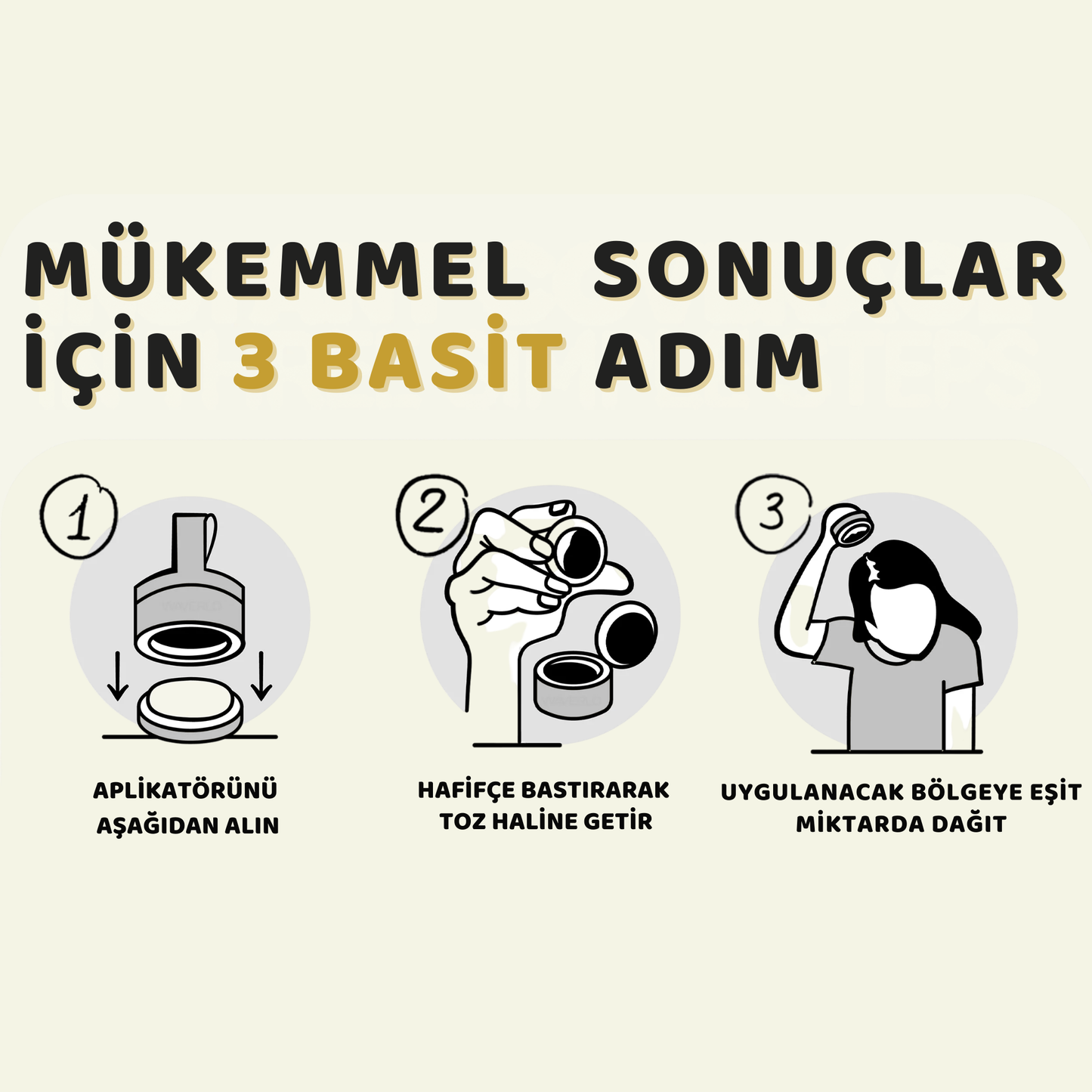 MÜKEMMEL SONUÇLAR İÇİN 3 BASİT ADIM

1

APLİKATÖRÜNÜ AŞAĞIDAN ALIN

2

HAFİFÇE BASTIRARAK TOZ HALİNE GETİR

3

UYGULANACAK BÖLGEYE EŞİT MİKTARDA DAĞIT